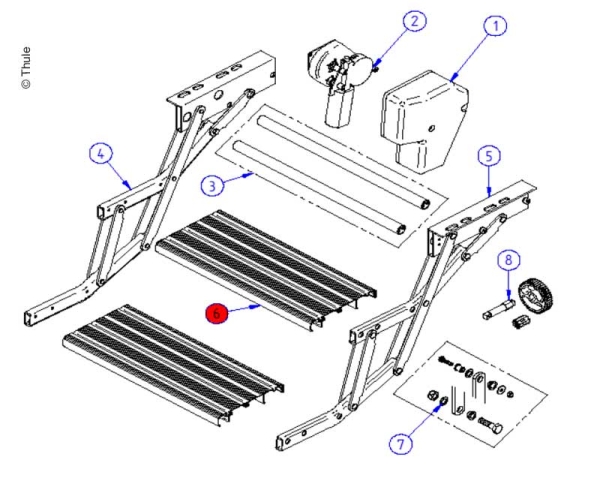 © Thule

2
1
4
3
5
8
6
7